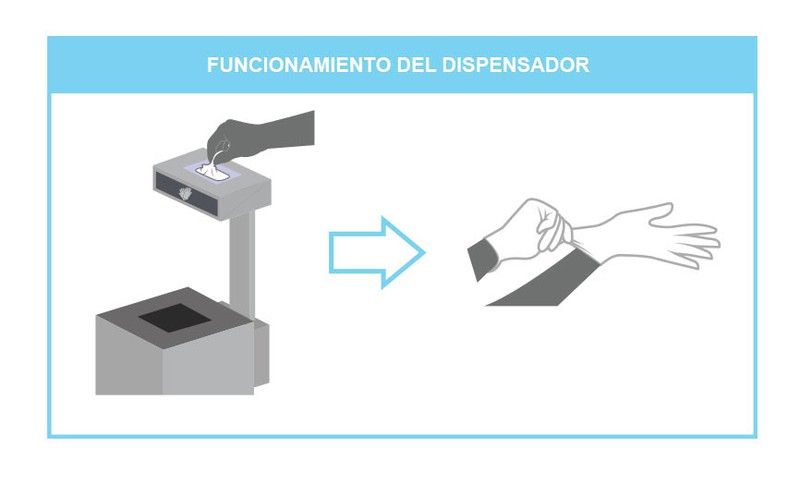 FUNCIONAMIENTO DEL DISPENSADOR